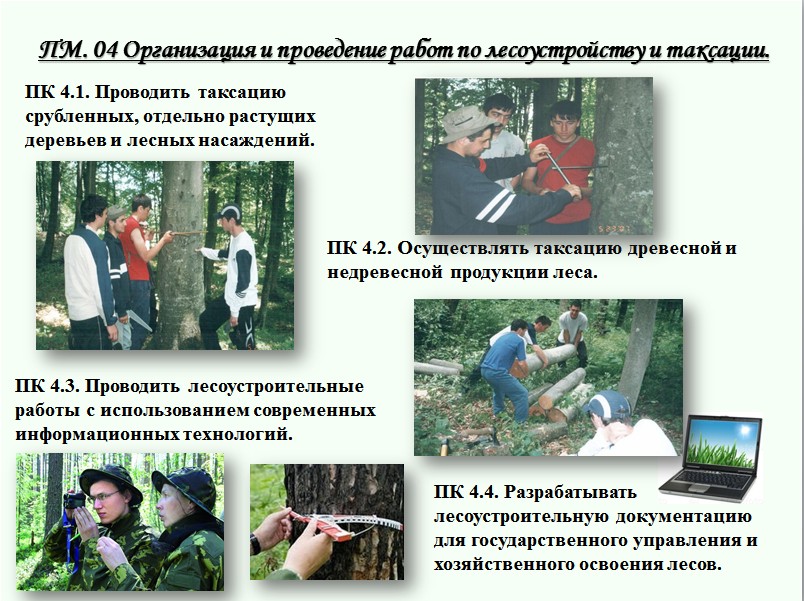 ПМ. 04 Организация и проведение работ по лесоустройству и таксации.

ПК 4.1. Проводить таксацию срубленных, отдельно растущих деревьев и лесных насаждений.

ПК 4.2. Осуществлять таксацию древесной и недревесной продукции леса.

ПК 4.3. Проводить лесоустроительные работы с использованием современных информационных технологий.

ПК 4.4. Разрабатывать лесоустроительную документацию для государственного управления и хозяйственного освоения лесов.